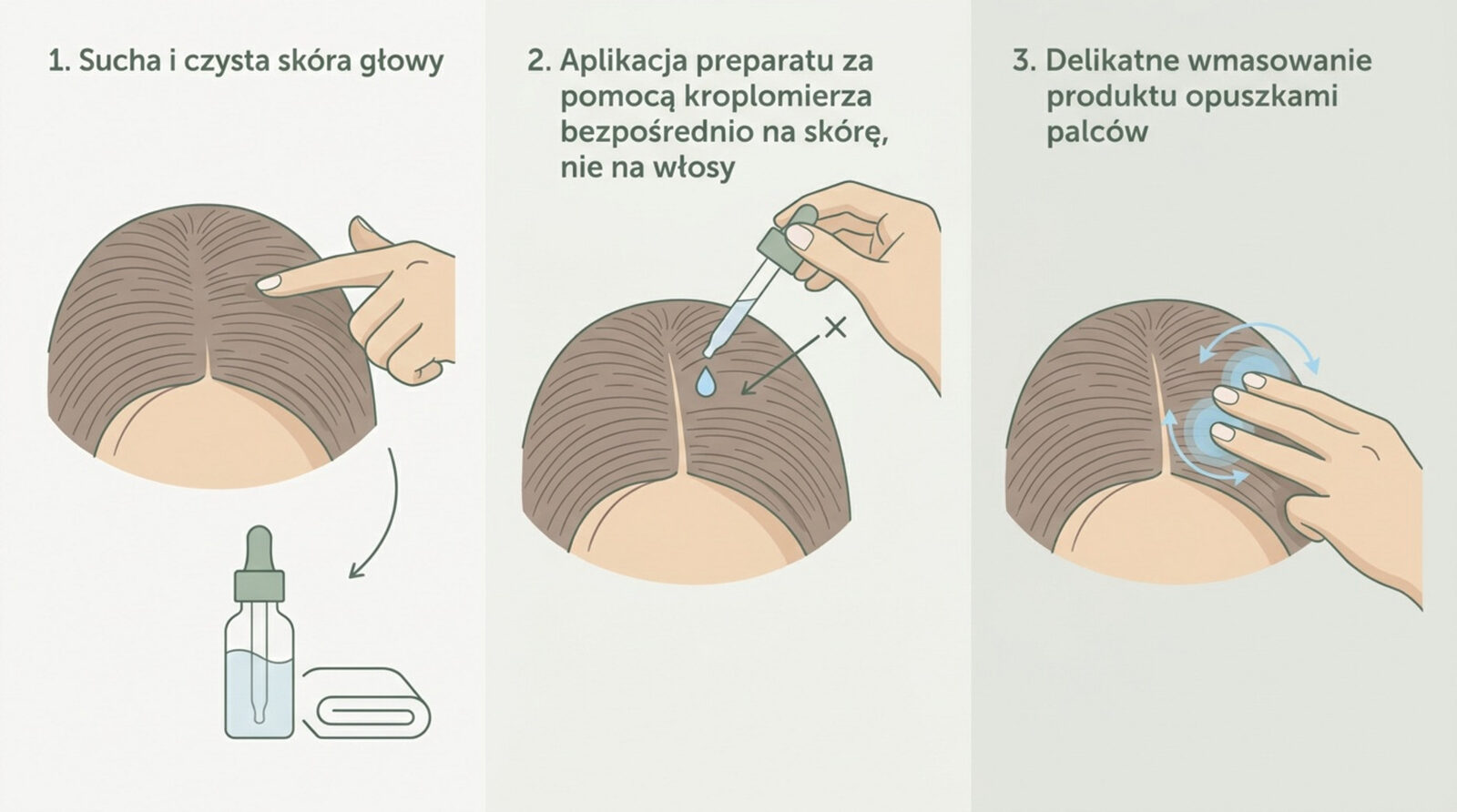 1. Sucha i czysta skóra głowy

2. Aplikacja preparatu za pomocą kroplomierza bezpośrednio na skórę, nie na włosy

3. Delikatne wmasowanie produktu opuszkami palców